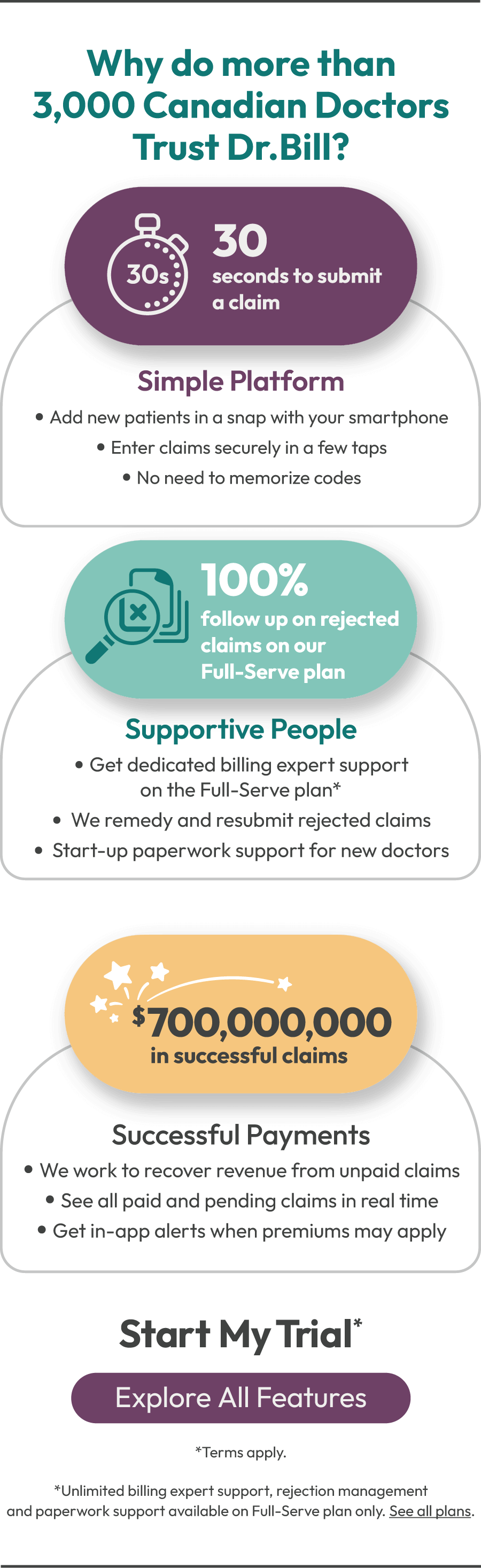 Why do more than 3,000 Canadian Doctors Trust Dr.Bill?

30s

30
seconds to submit a claim

Simple Platform

• Add new patients in a snap with your smartphone
• Enter claims securely in a few taps
• No need to memorize codes

100%
follow up on rejected claims on our Full-Serve plan

Supportive People

• Get dedicated billing expert support on the Full-Serve plan*
• We remedy and resubmit rejected claims
• Start-up paperwork support for new doctors

$700,000,000
in successful claims

Successful Payments

• We work to recover revenue from unpaid claims
• See all paid and pending claims in real time
• Get in-app alerts when premiums may apply

Start My Trial*

Explore All Features

*Terms apply.

*Unlimited billing expert support, rejection management and paperwork support available on Full-Serve plan only. See all plans.